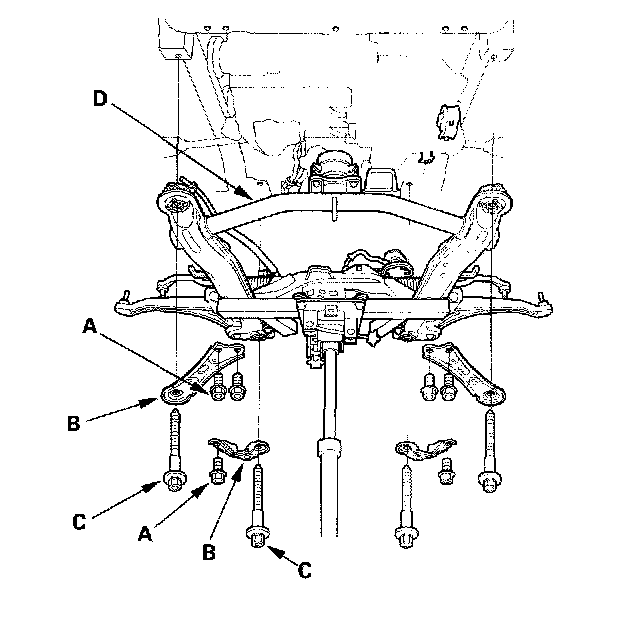 D

A

B

C

A

B

C