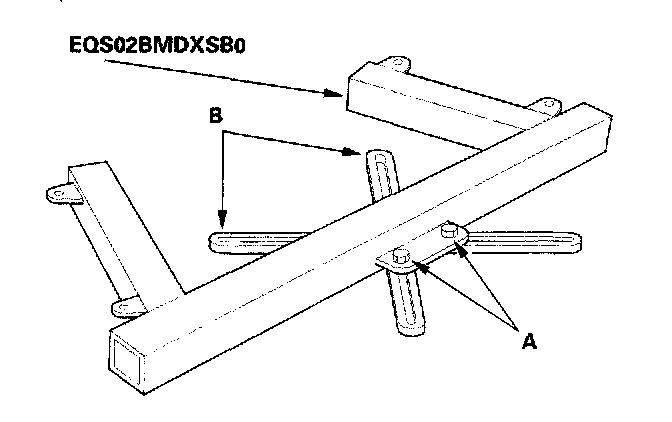 EQS02BMDXSB0

B

A