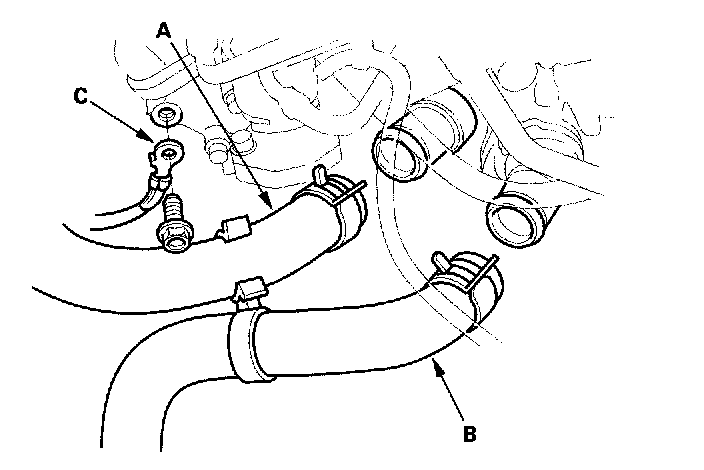 A

C

B