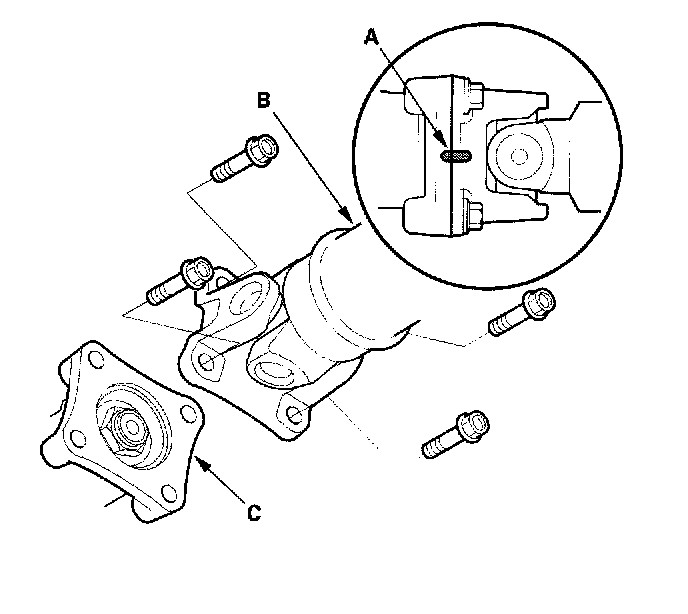 A
B
C