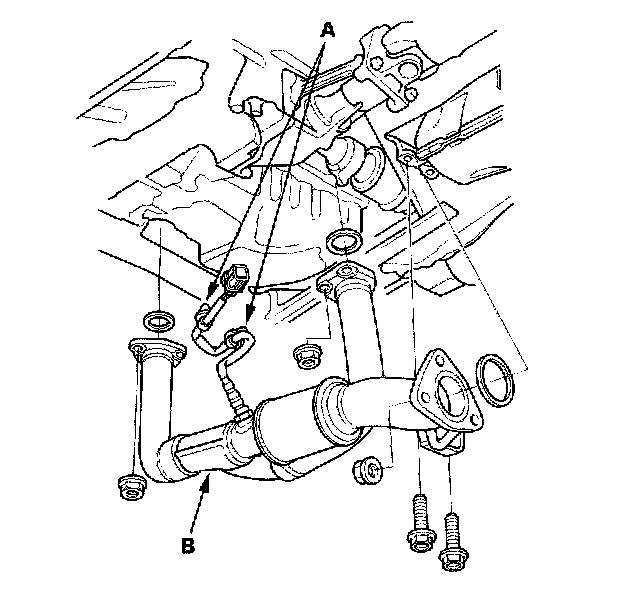 A

B