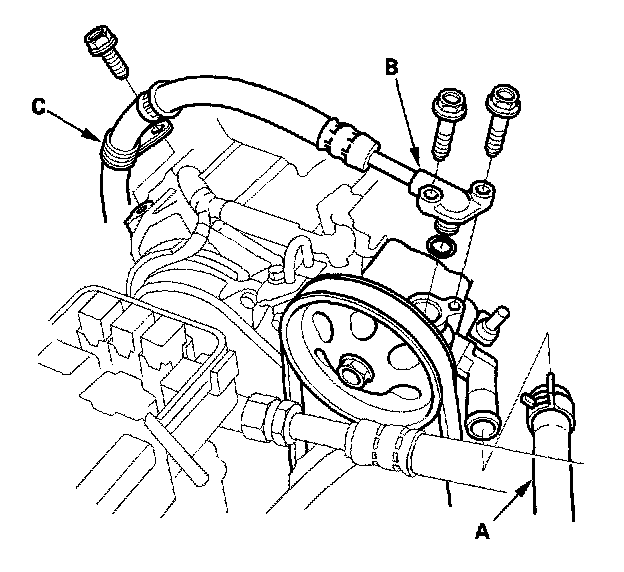 C
B
A