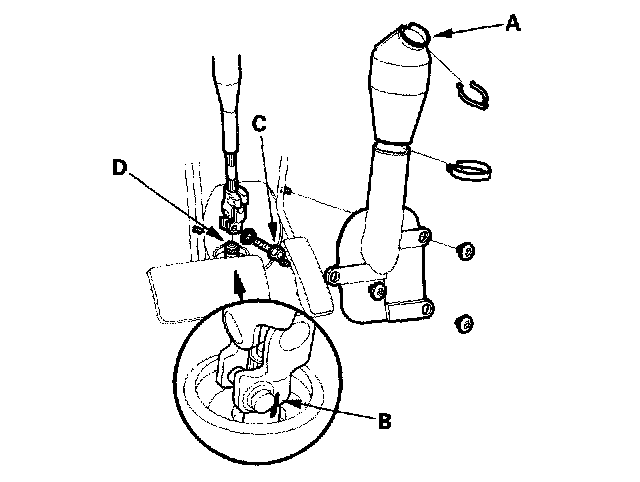 A
C
D
B