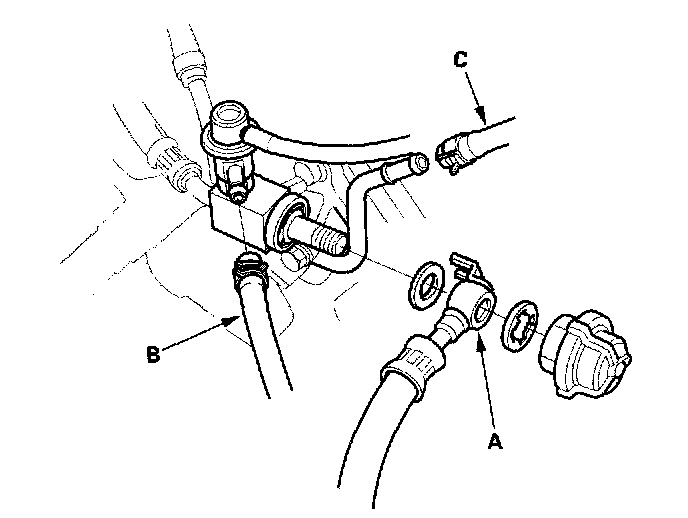 C

B

A