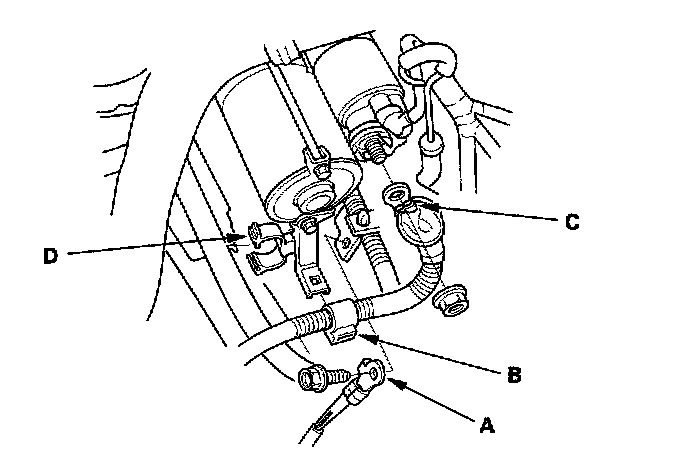 C
D
B
A