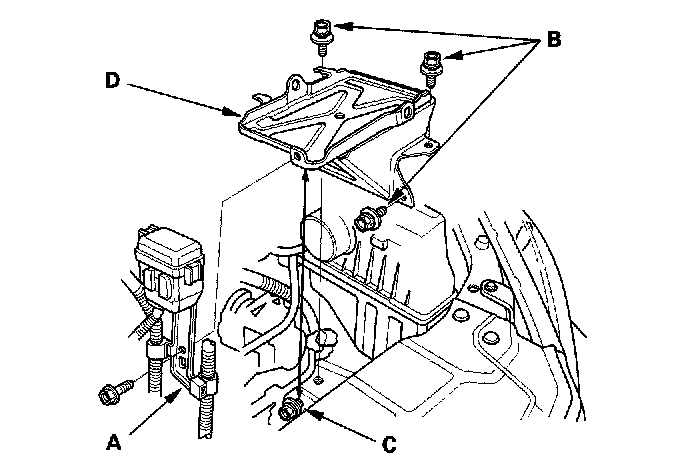 B
D
A
C