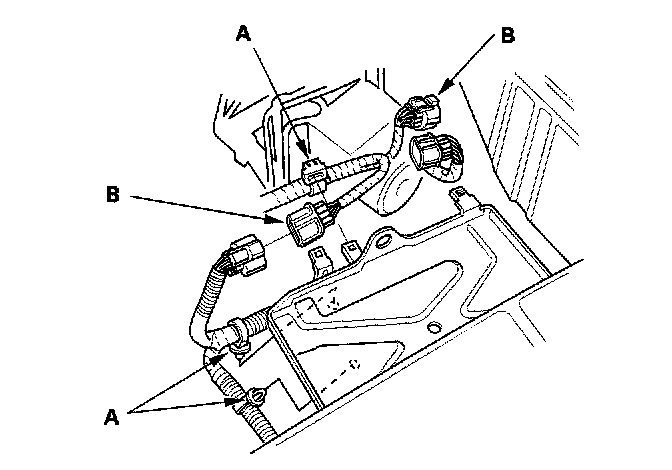 A
B
B
A