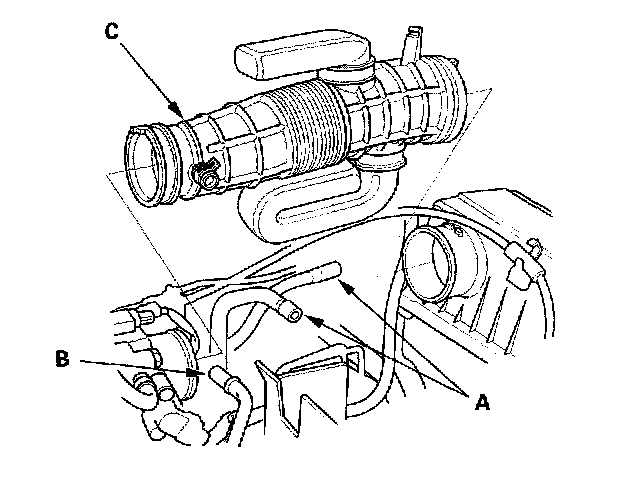 C

B

A