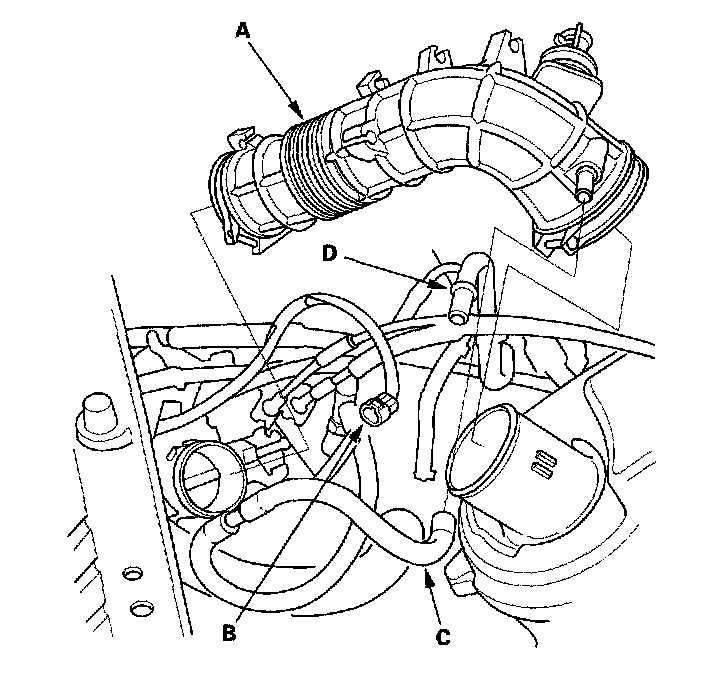 A

D

B

C