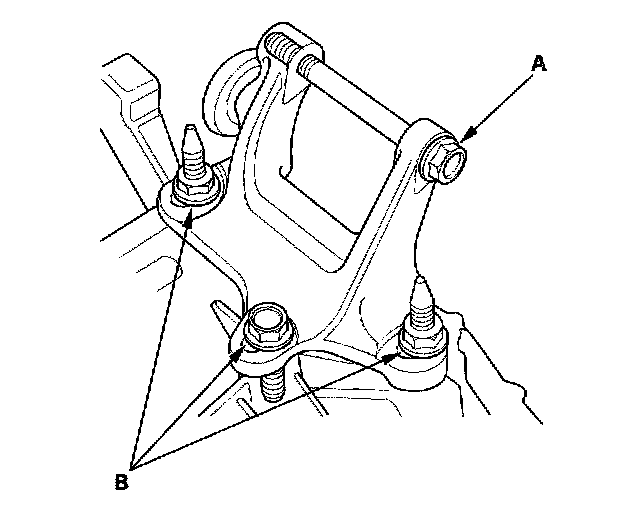 A

B