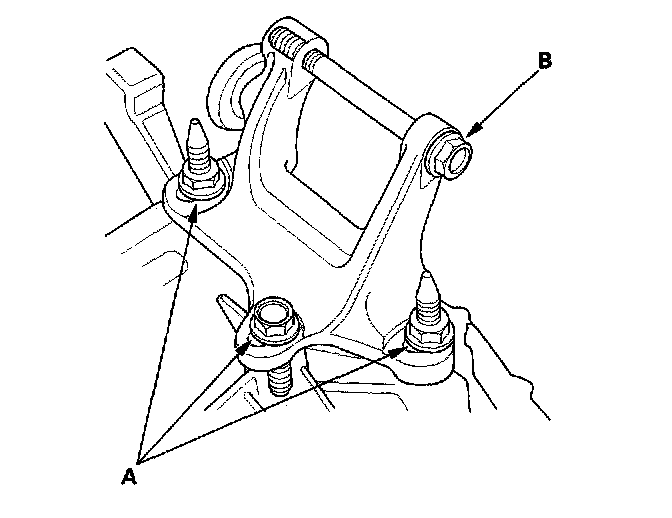 B

A