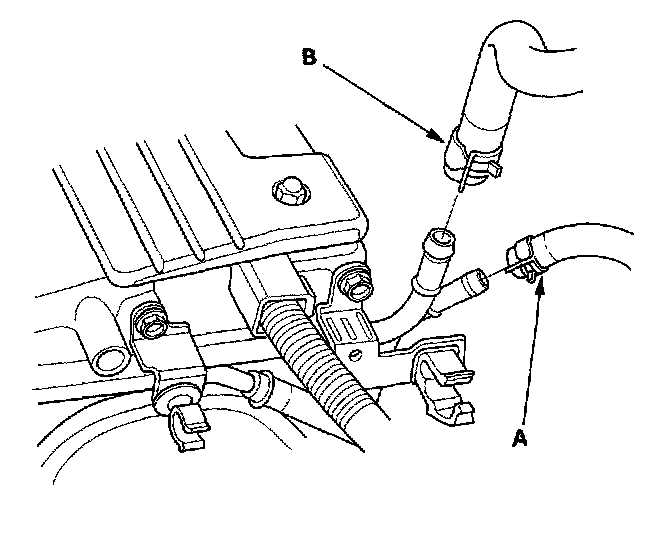 B

A