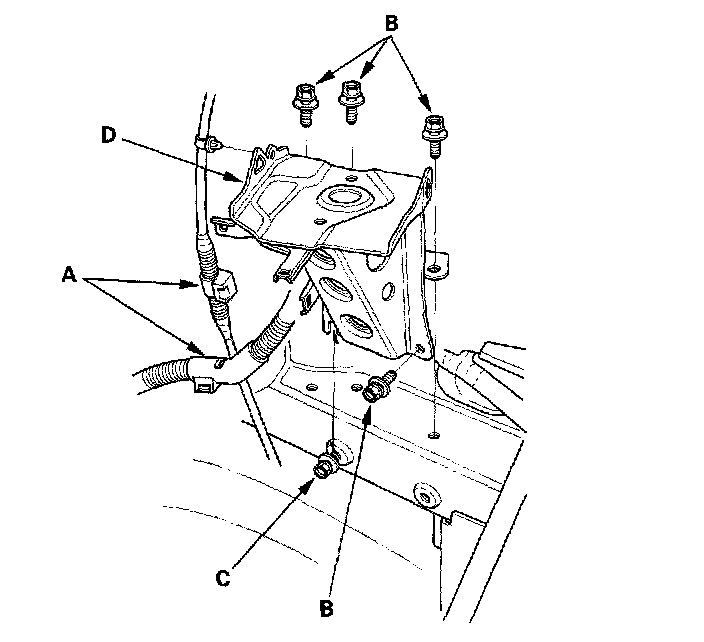 B
D
A
C
B