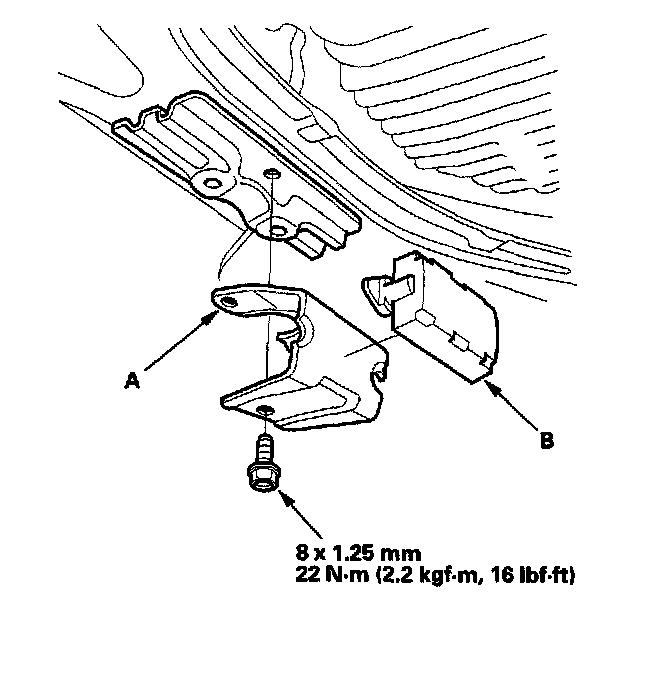 A

B

8 x 1.25 mm
22 N·m (2.2 kgf·m, 16 lbf·ft)