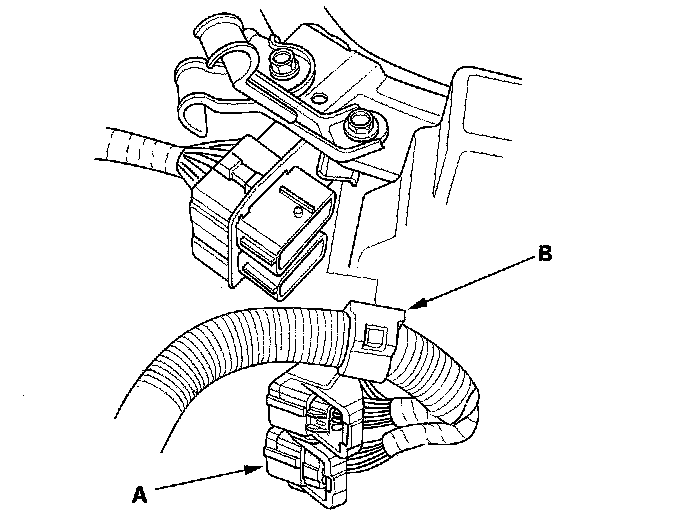 B

A