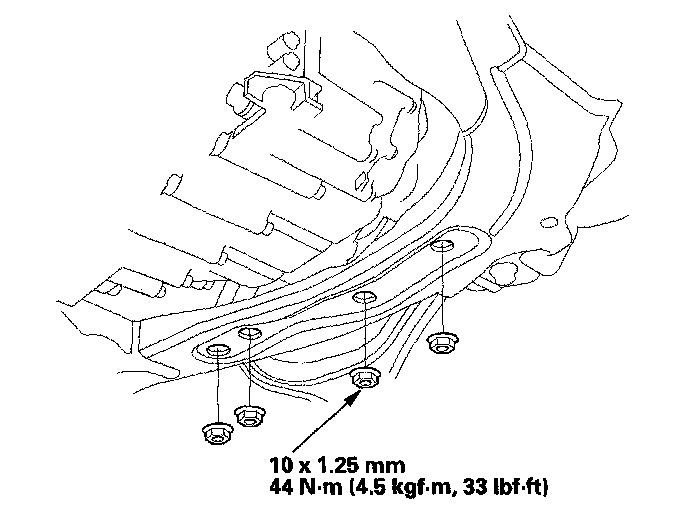 10 x 1.25 mm
44 N·m (4.5 kgf·m, 33 lbf·ft)