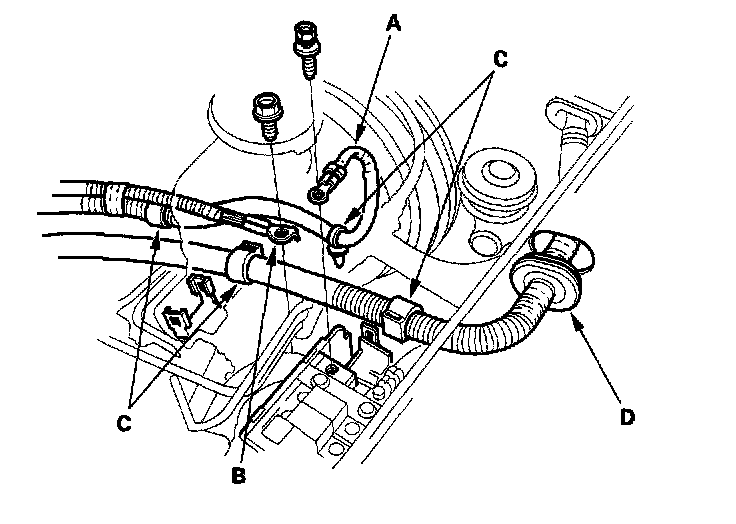 A
C
C
B
D