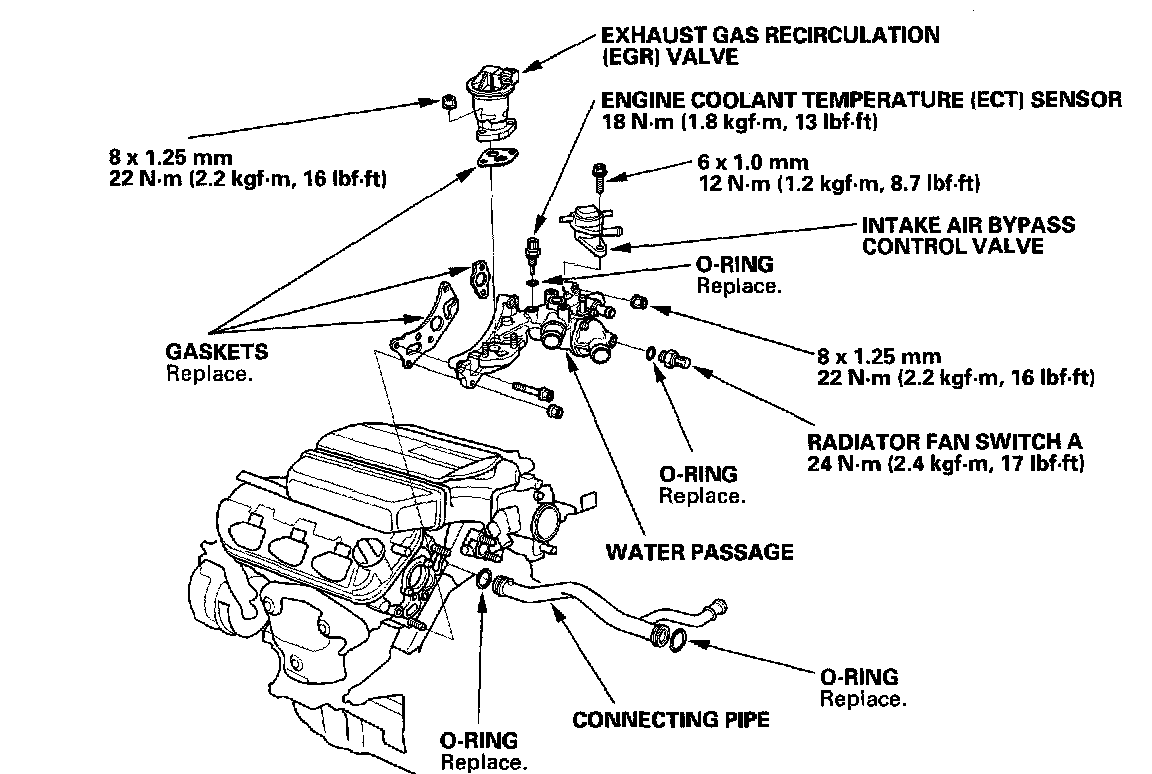 EXHAUST GAS RECIRCULATION (EGR) VALVE

ENGINE COOLANT TEMPERATURE (ECT) SENSOR
18 N·m (1.8 kgf·m, 13 lbf·ft)

8 x 1.25 mm
22 N·m (2.2 kgf·m, 16 lbf·ft)

6 x 1.0 mm
12 N·m (1.2 kgf·m, 8.7 lbf·ft)

INTAKE AIR BYPASS CONTROL VALVE

O-RING
Replace.

GASKETS
Replace.

8 x 1.25 mm
22 N·m (2.2 kgf·m, 16 lbf·ft)

RADIATOR FAN SWITCH A
24 N·m (2.4 kgf·m, 17 lbf·ft)

O-RING
Replace.

WATER PASSAGE

O-RING
Replace.

CONNECTING PIPE

O-RING
Replace.