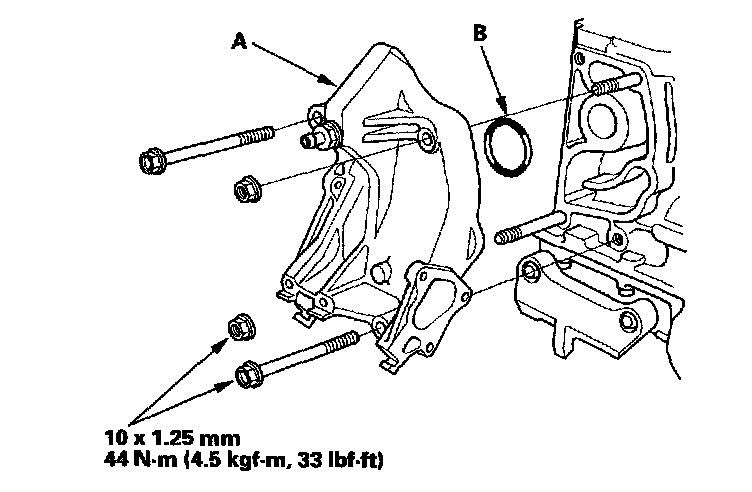 A

B

10 x 1.25 mm
44 N·m (4.5 kgf·m, 33 lbf·ft)