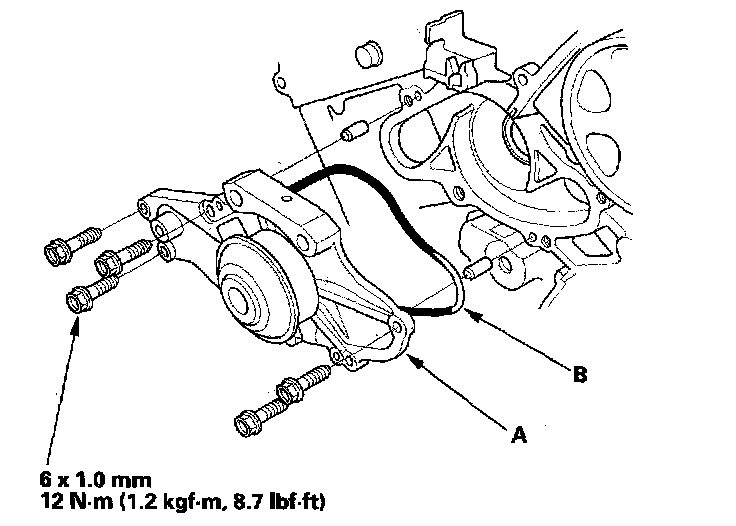 B

A

6 x 1.0 mm
12 N·m (1.2 kgf·m, 8.7 lbf·ft)