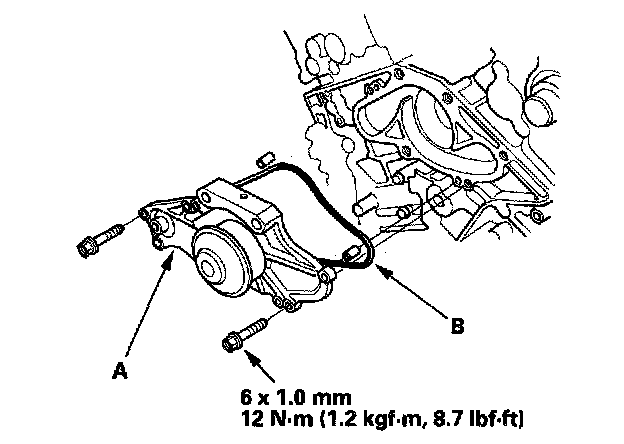 B

A

6 x 1.0 mm
12 N·m (1.2 kgf·m, 8.7 lbf·ft)