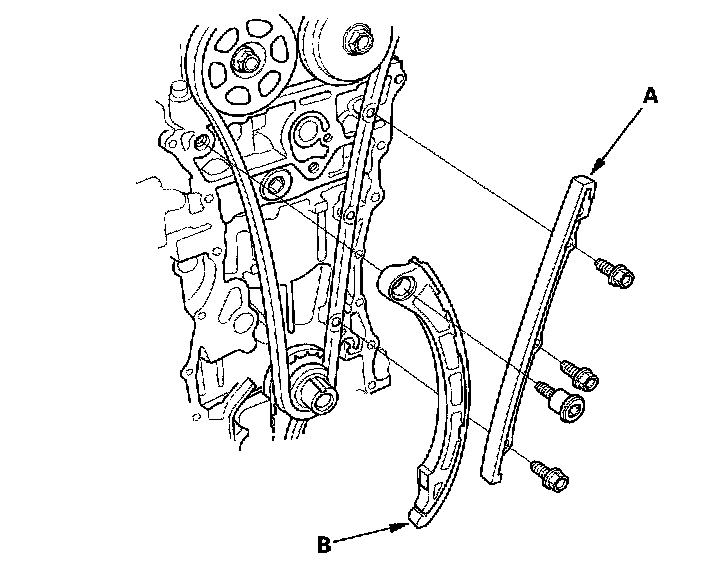 A

B