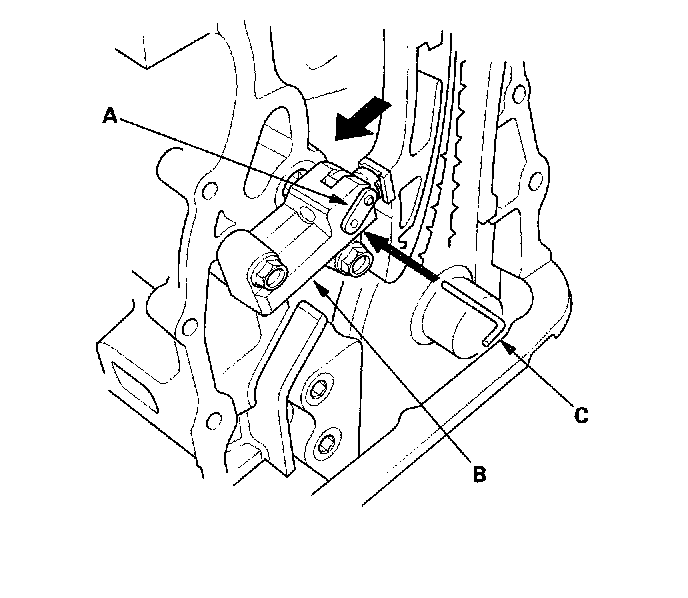 A
C
B