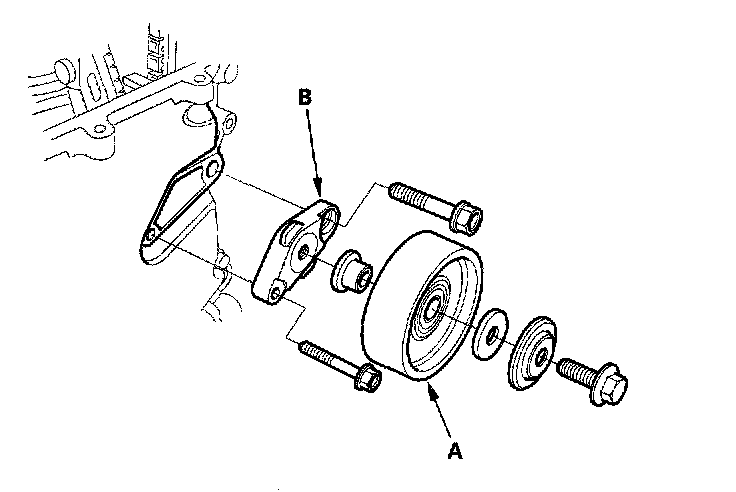 B

A