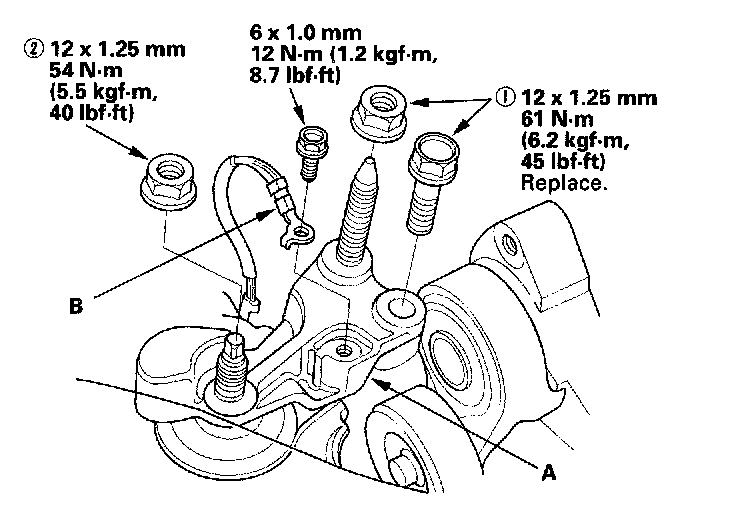 ② 12 x 1.25 mm
54 N·m
(5.5 kgf·m,
40 lbf·ft)

6 x 1.0 mm
12 N·m (1.2 kgf·m,
8.7 lbf·ft)

① 12 x 1.25 mm
61 N·m
(6.2 kgf·m,
45 lbf·ft)
Replace.

B

A