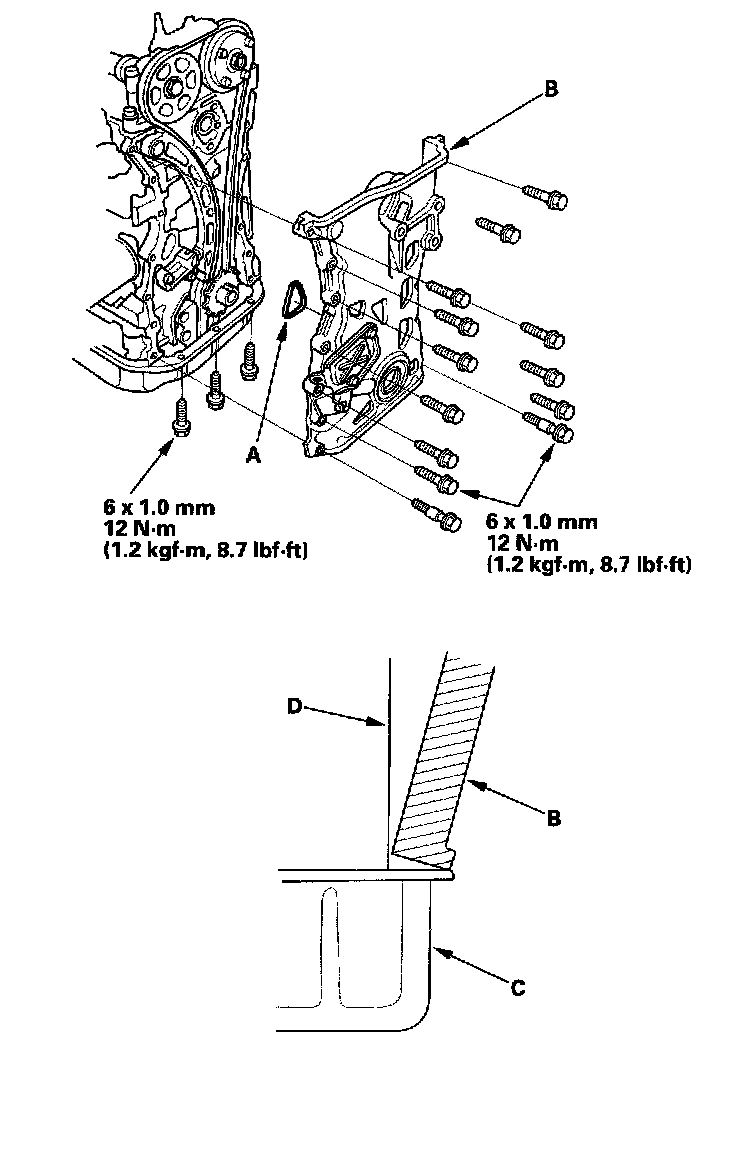 B

A

6 x 1.0 mm
12 N·m
(1.2 kgf·m, 8.7 lbf·ft)

6 x 1.0 mm
12 N·m
(1.2 kgf·m, 8.7 lbf·ft)

D

B

C