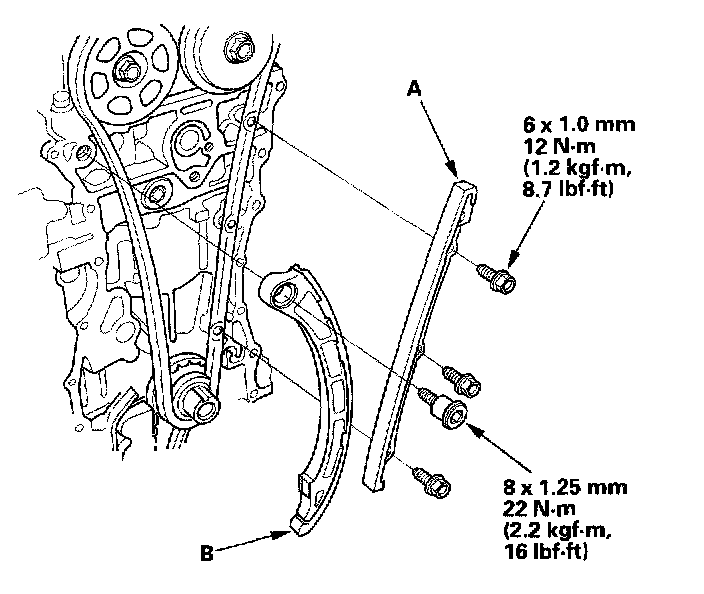 A

6 x 1.0 mm
12 N·m
(1.2 kgf·m,
8.7 lbf·ft)

8 x 1.25 mm
22 N·m
(2.2 kgf·m,
16 lbf·ft)

B