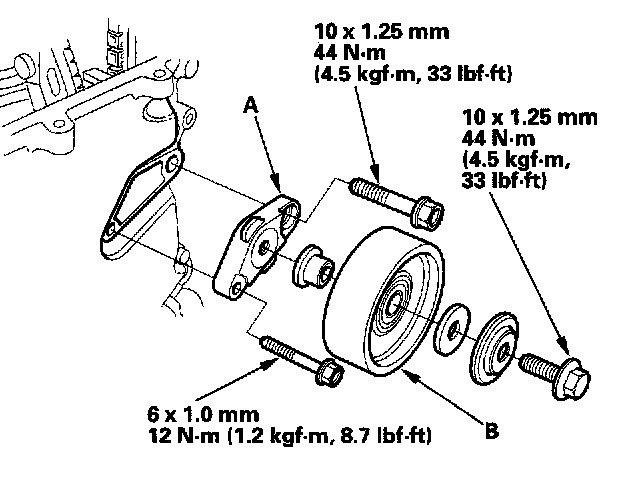 10 x 1.25 mm
44 N·m
(4.5 kgf·m, 33 lbf·ft)

A

10 x 1.25 mm
44 N·m
(4.5 kgf·m,
33 lbf·ft)

6 x 1.0 mm
12 N·m (1.2 kgf·m, 8.7 lbf·ft)

B