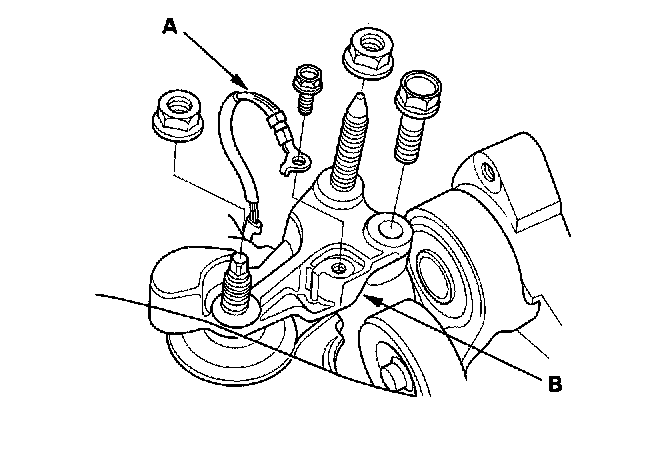 A

B