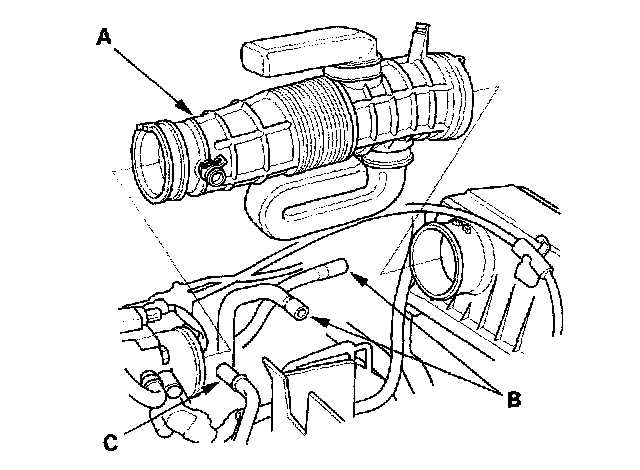 A
B
C