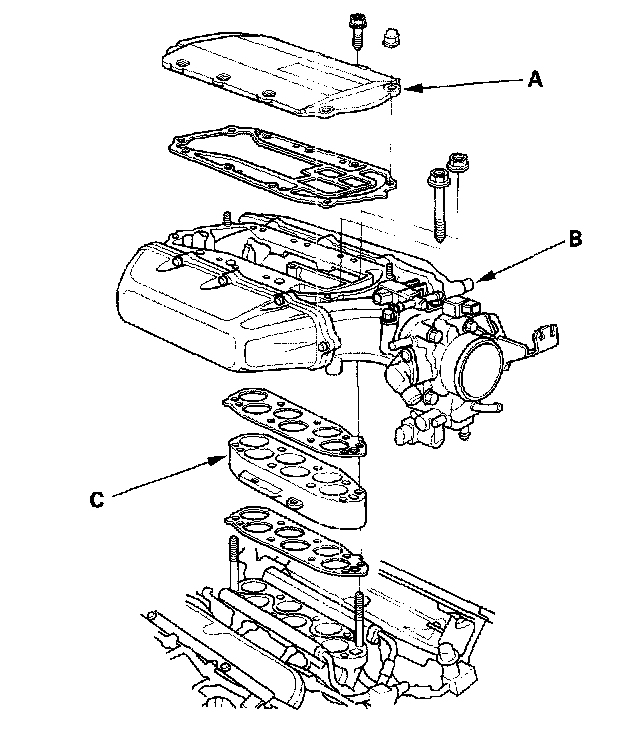 A
B
C