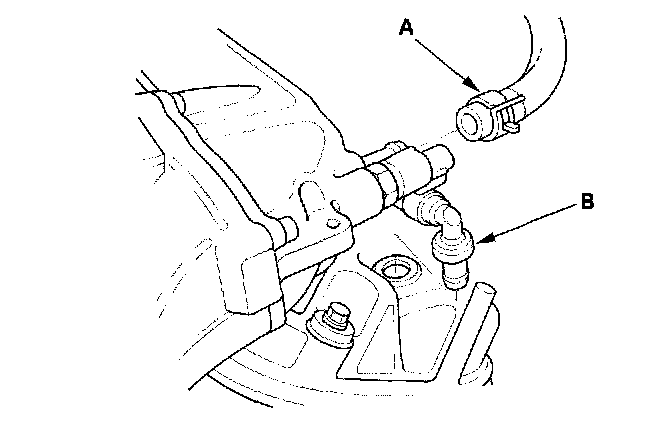 A

B