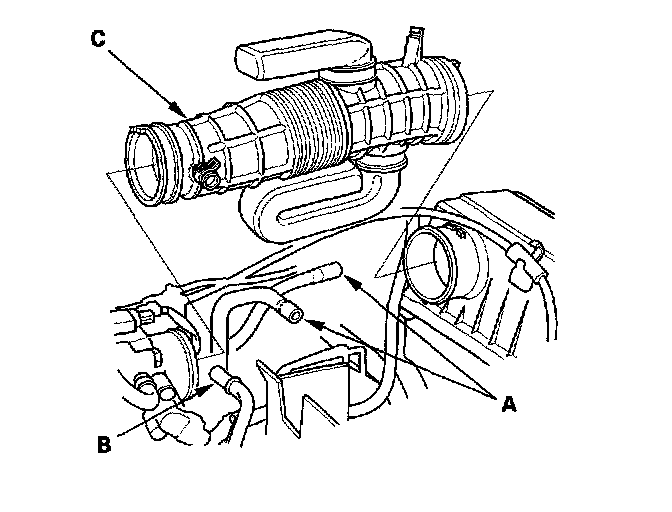 C

A

B