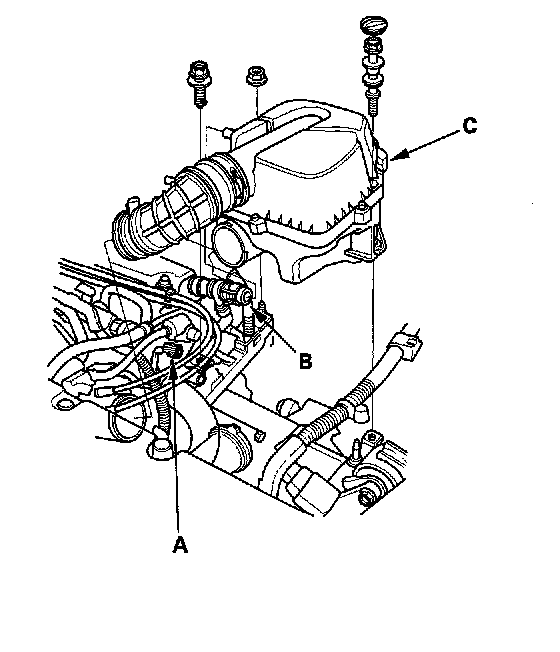 C
B
A