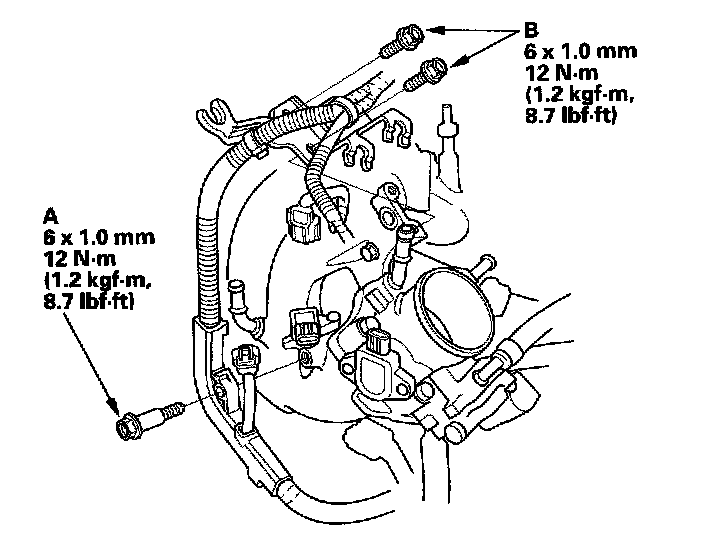 B
6 x 1.0 mm
12 N·m
(1.2 kgf·m,
8.7 lbf·ft)

A
6 x 1.0 mm
12 N·m
(1.2 kgf·m,
8.7 lbf·ft)