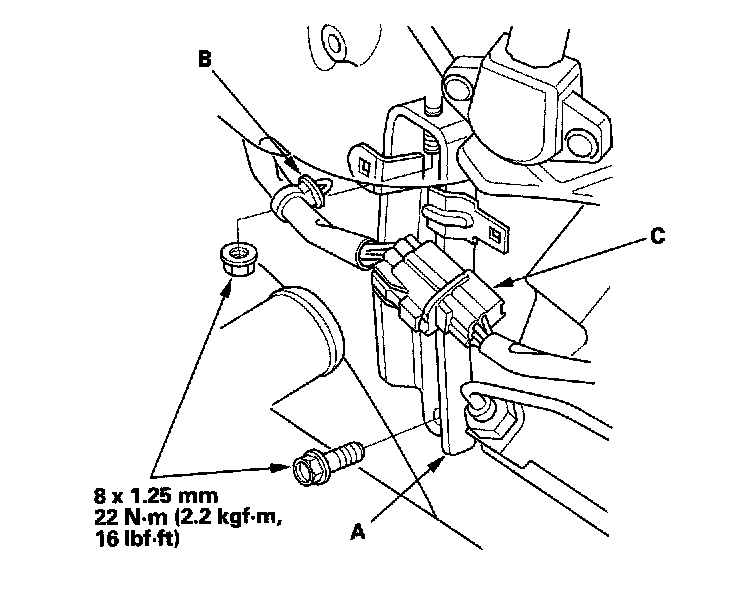 B

C

8 x 1.25 mm
22 N·m (2.2 kgf·m, 16 lbf·ft)

A