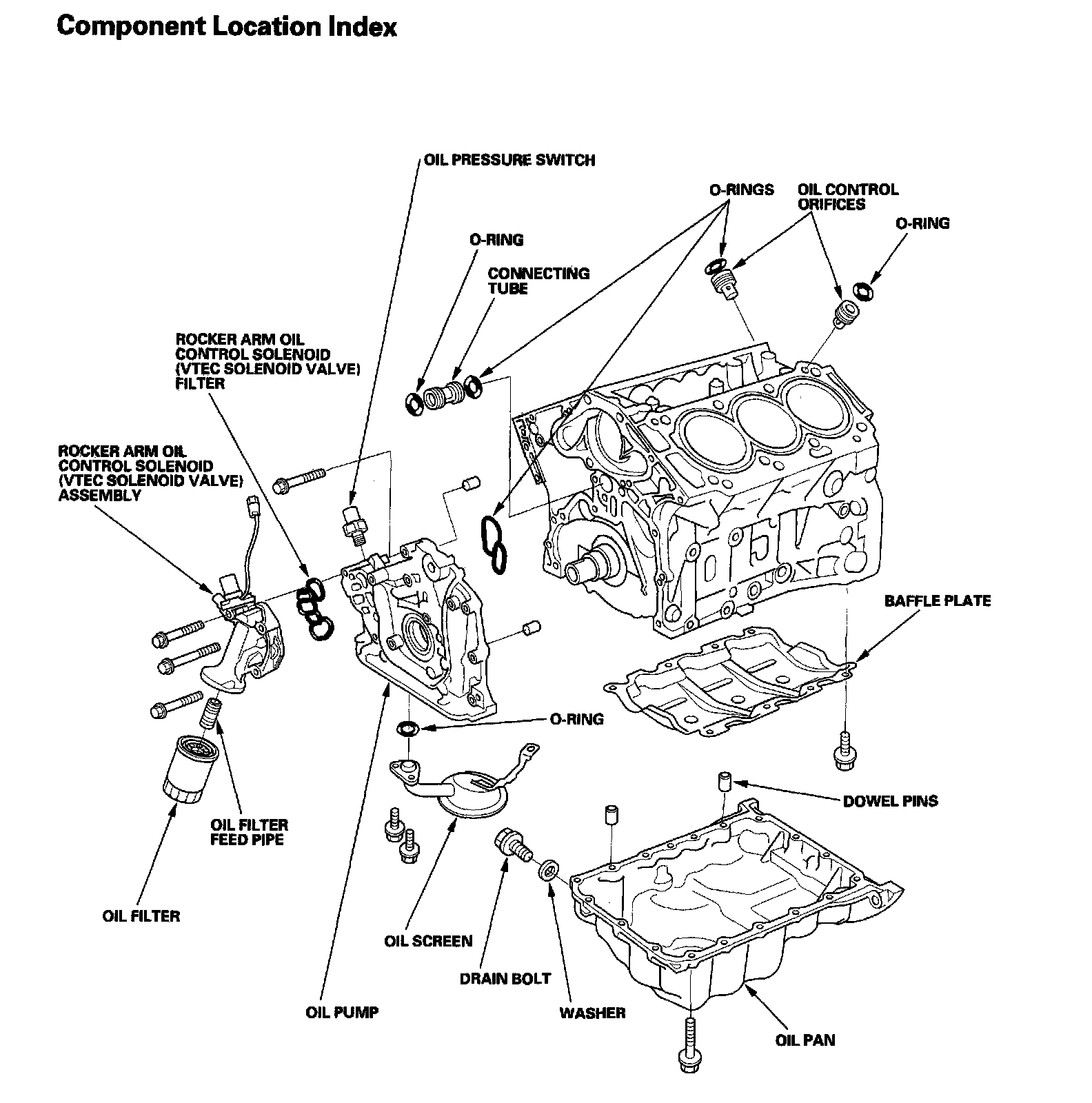 Component Location Index

OIL PRESSURE SWITCH

O-RINGS

OIL CONTROL ORIFICES

O-RING

O-RING

CONNECTING TUBE

ROCKER ARM OIL CONTROL SOLENOID (VTEC SOLENOID VALVE) FILTER

ROCKER ARM OIL CONTROL SOLENOID (VTEC SOLENOID VALVE) ASSEMBLY

BAFFLE PLATE

O-RING

DOWEL PINS

OIL FILTER FEED PIPE

OIL FILTER

OIL SCREEN

DRAIN BOLT

OIL PUMP

WASHER

OIL PAN