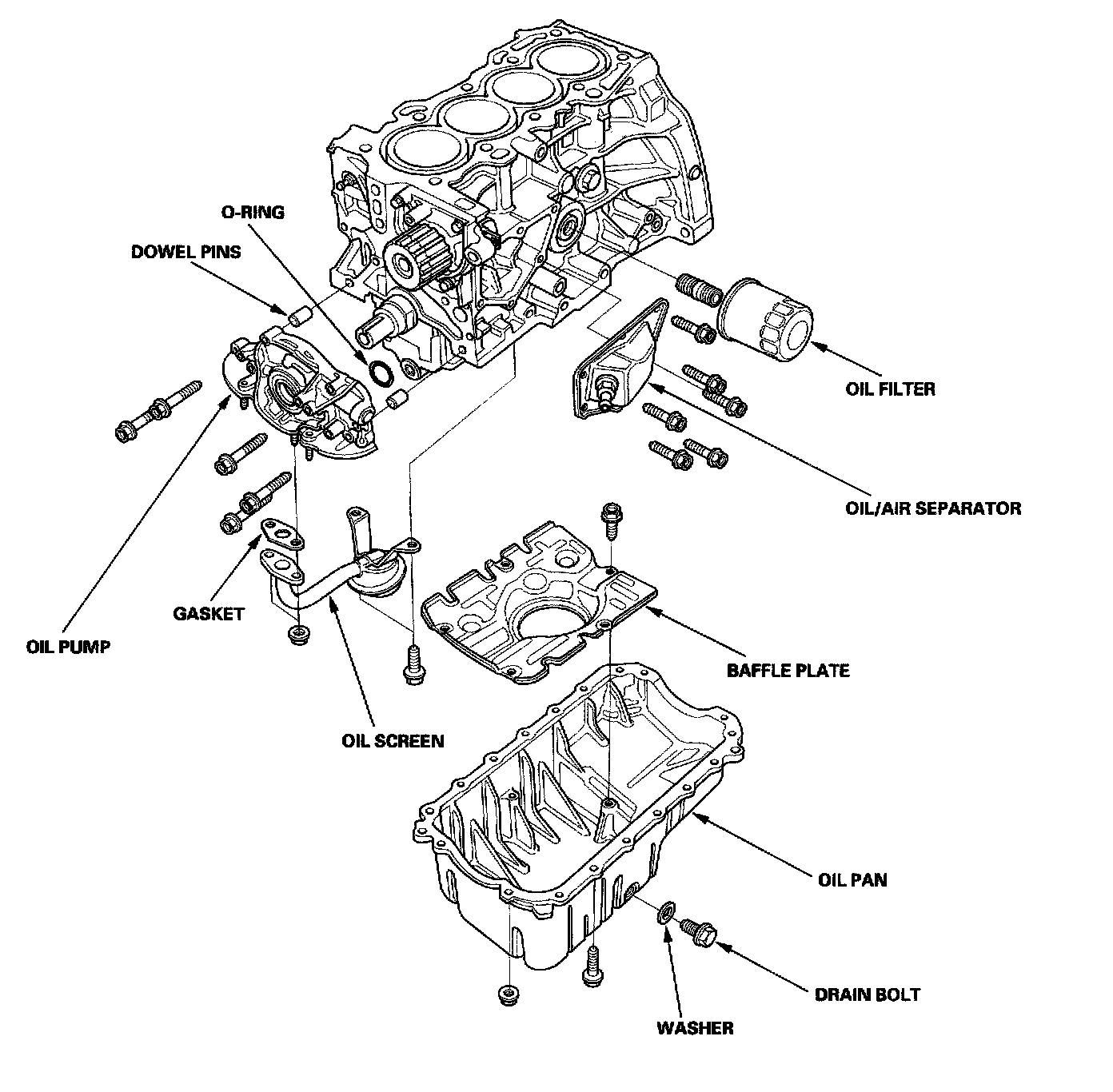 O-RING
DOWEL PINS
OIL FILTER
OIL/AIR SEPARATOR
GASKET
OIL PUMP
BAFFLE PLATE
OIL SCREEN
OIL PAN
DRAIN BOLT
WASHER