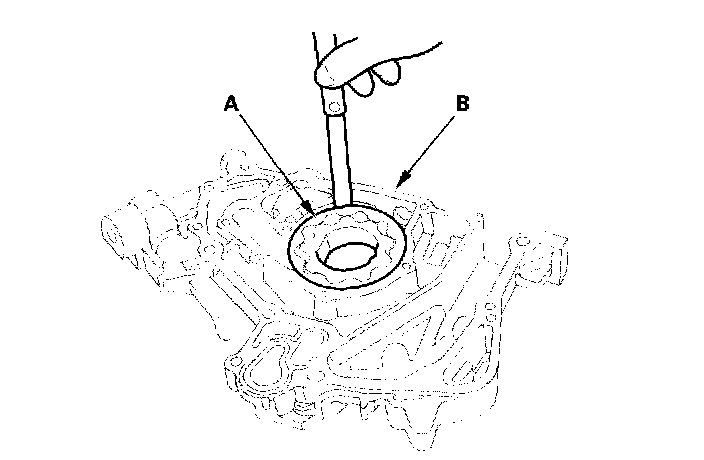 A
B