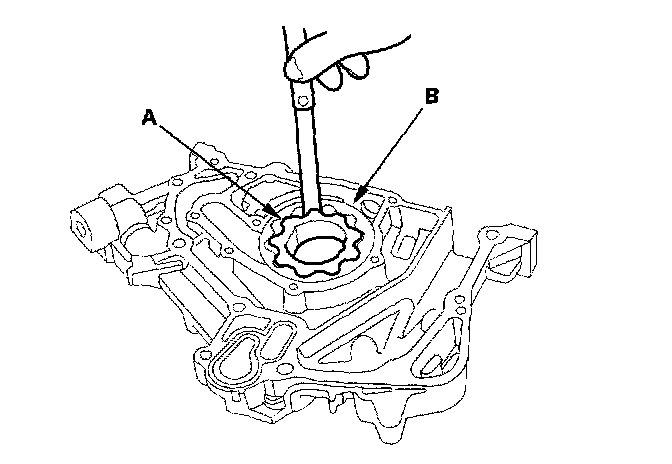 A

B