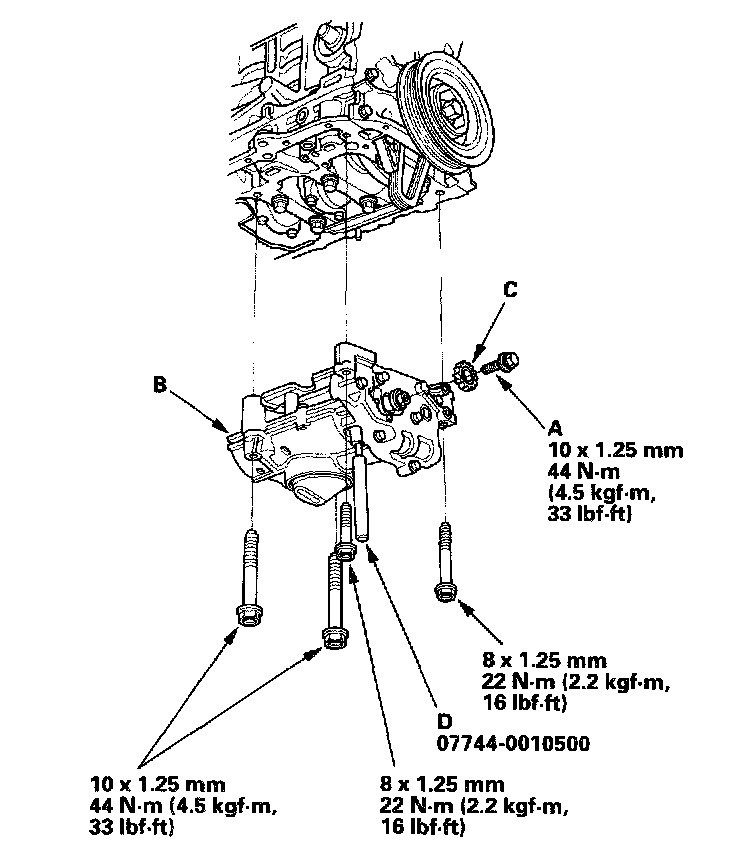 C

B

A
10 x 1.25 mm
44 N·m
(4.5 kgf·m,
33 lbf·ft)

8 x 1.25 mm
22 N·m (2.2 kgf·m,
16 lbf·ft)

D
07744-0010500

10 x 1.25 mm
44 N·m (4.5 kgf·m,
33 lbf·ft)

8 x 1.25 mm
22 N·m (2.2 kgf·m,
16 lbf·ft)