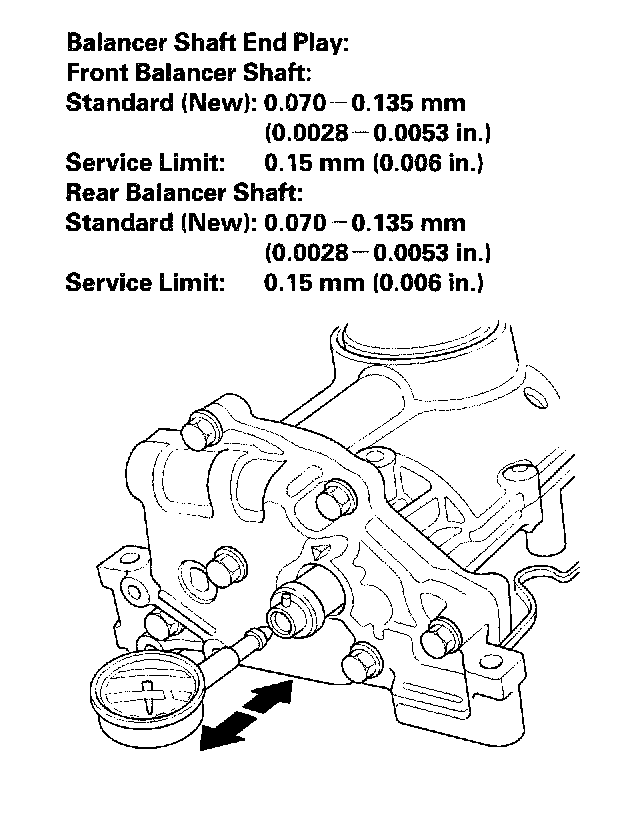 Balancer Shaft End Play:
Front Balancer Shaft:
Standard (New): 0.070 – 0.135 mm
(0.0028 – 0.0053 in.)
Service Limit: 0.15 mm (0.006 in.)
Rear Balancer Shaft:
Standard (New): 0.070 – 0.135 mm
(0.0028 – 0.0053 in.)
Service Limit: 0.15 mm (0.006 in.)