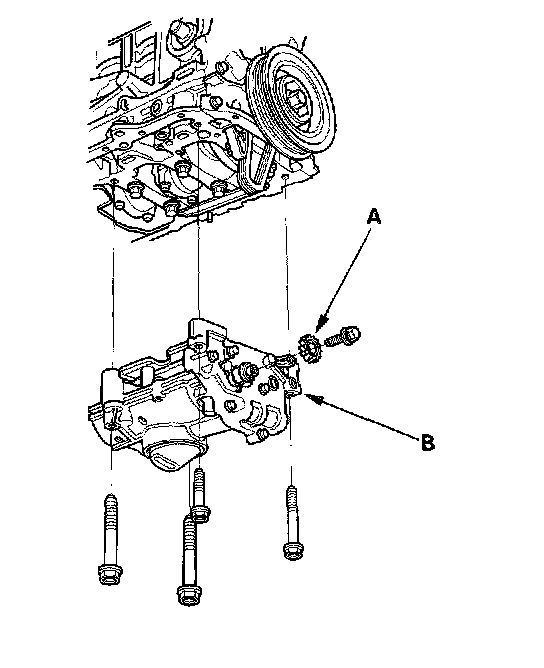 A

B