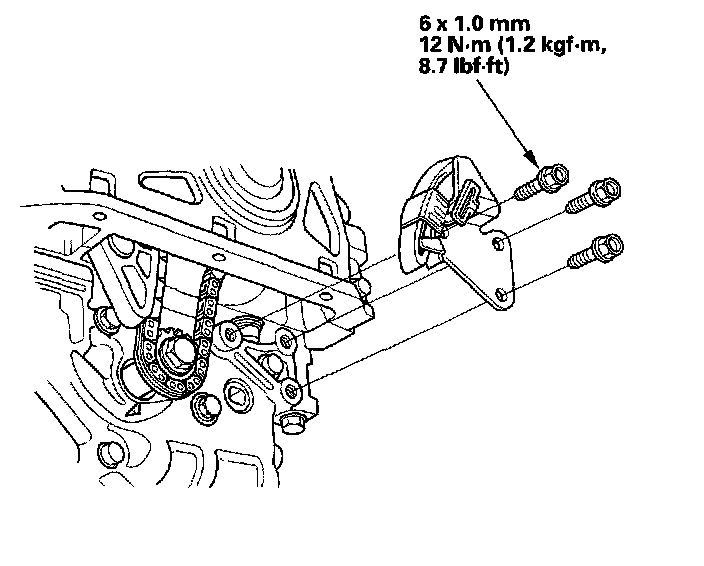 6 x 1.0 mm
12 N·m (1.2 kgf·m, 8.7 lbf·ft)