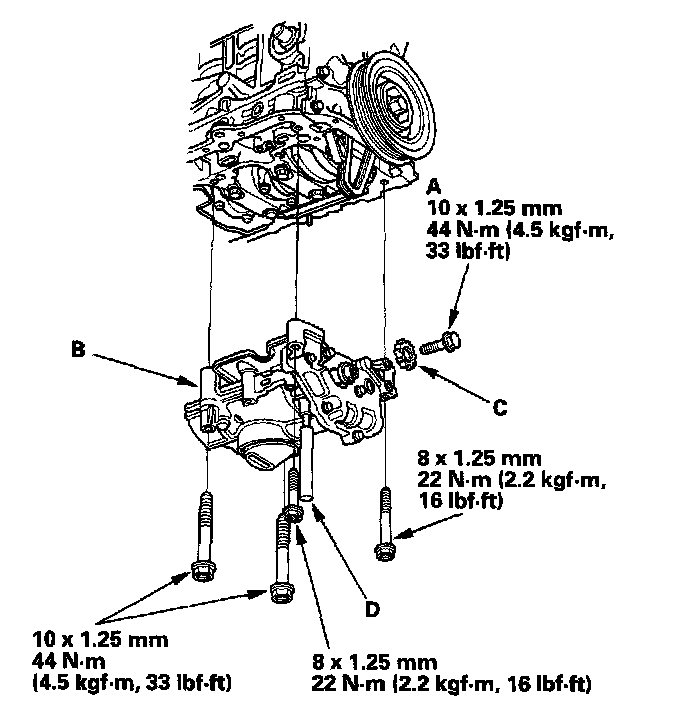 A
10 x 1.25 mm
44 N·m (4.5 kgf·m,
33 lbf·ft)

B

C

8 x 1.25 mm
22 N·m (2.2 kgf·m,
16 lbf·ft)

D

10 x 1.25 mm
44 N·m
(4.5 kgf·m, 33 lbf·ft)

8 x 1.25 mm
22 N·m (2.2 kgf·m, 16 lbf·ft)