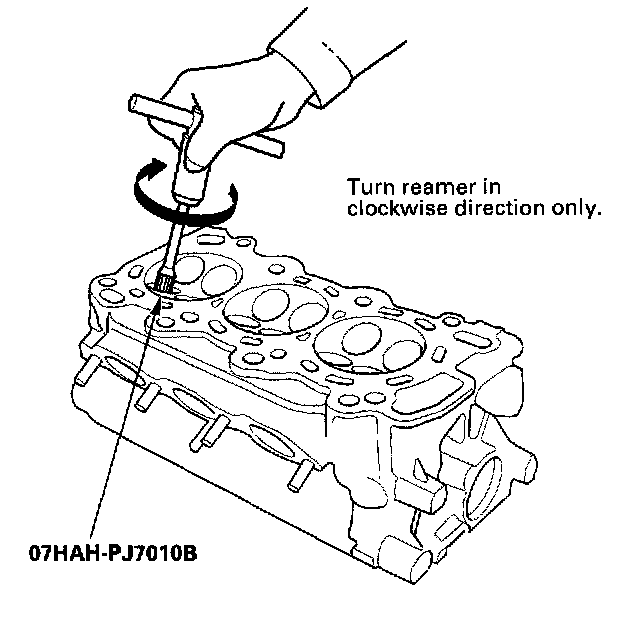 Turn reamer in clockwise direction only.

07HAH-PJ7010B